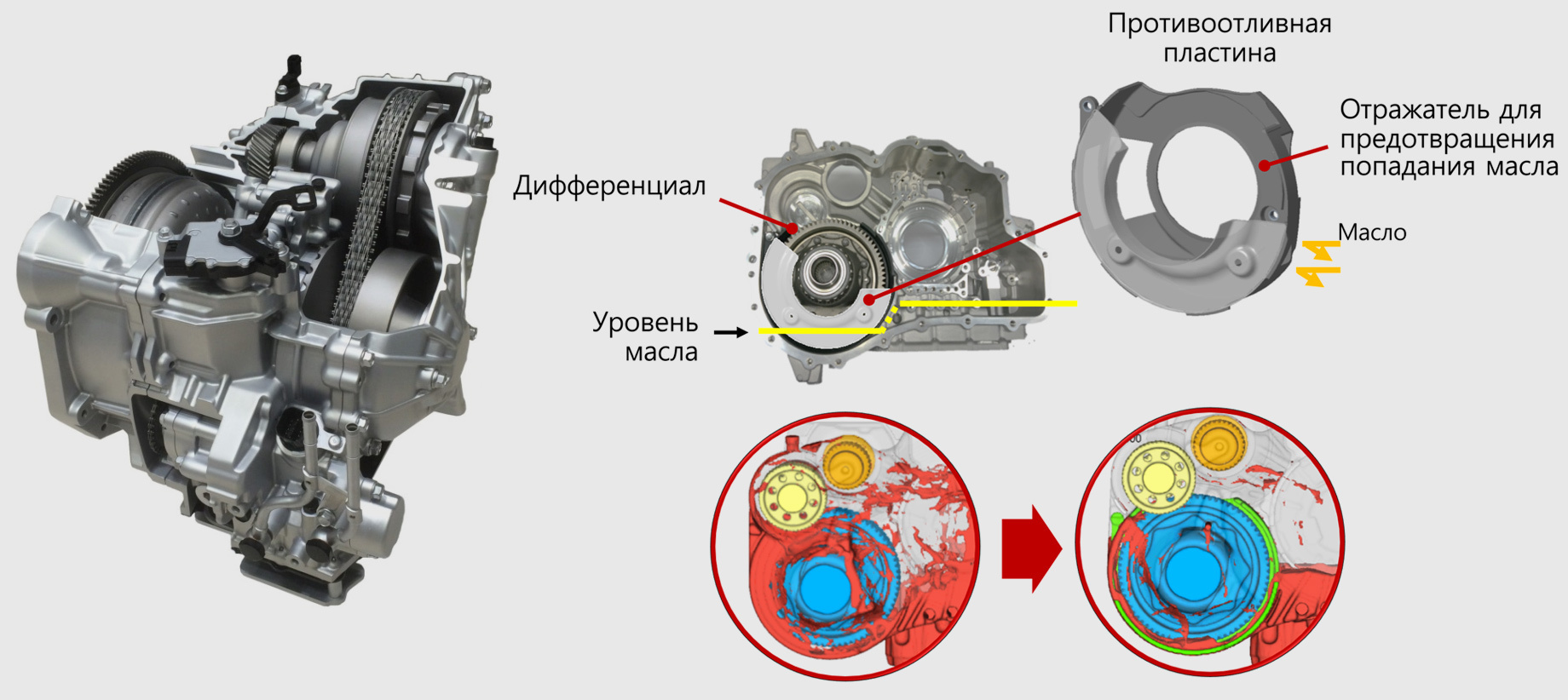 Противоотливная пластина

Отражатель для предотвращения попадания масла

Дифференциал

Масло

Уровень масла