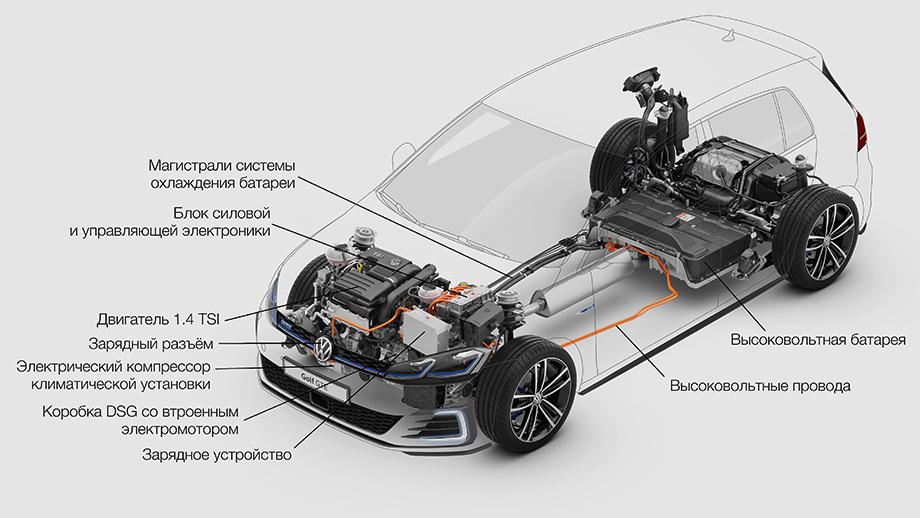 Магистрали системы охлаждения батареи

Блок силовой и управляющей электроники

Двигатель 1.4 TSI

Зарядный разъём

Электрический компрессор климатической установки

Коробка DSG со встроенным электромотором

Зарядное устройство

Высоковольтная батарея

Высоковольтные провода

Golf GTE