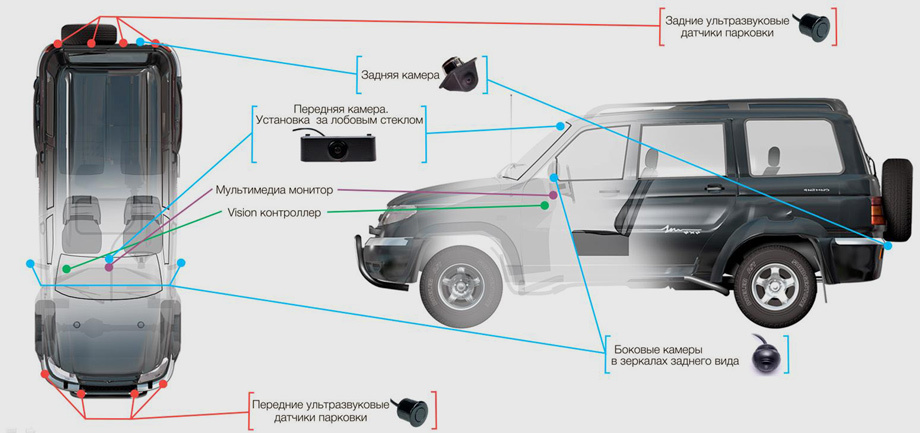 Задние ультразвуковые датчики парковки

Задняя камера

Передняя камера. Установка за лобовым стеклом

Мультимедиа монитор

Vision контроллер

Боковые камеры в зеркалах заднего вида

Передние ультразвуковые датчики парковки