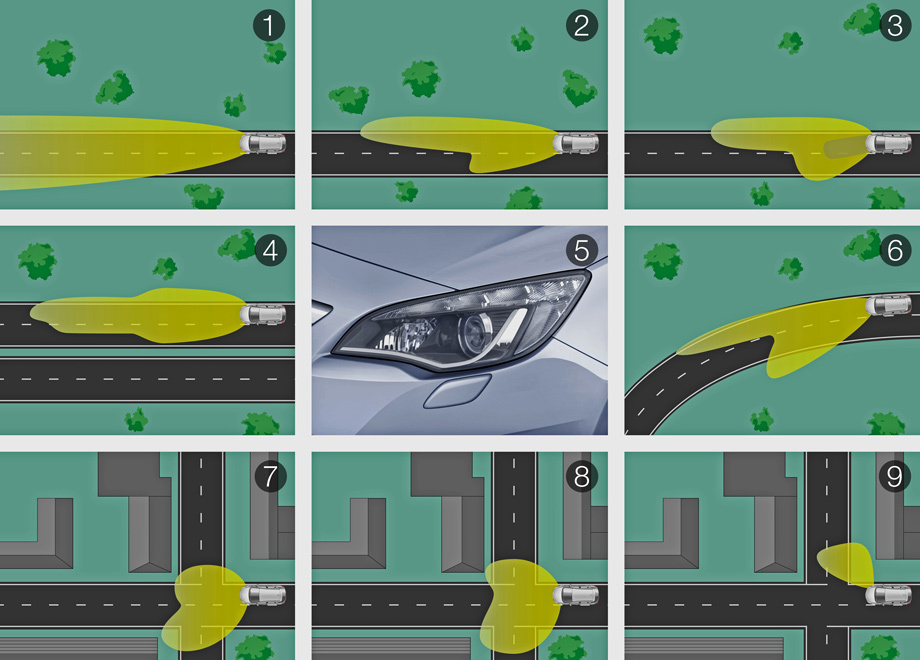 1
2
3
4
5
6
7
8
9