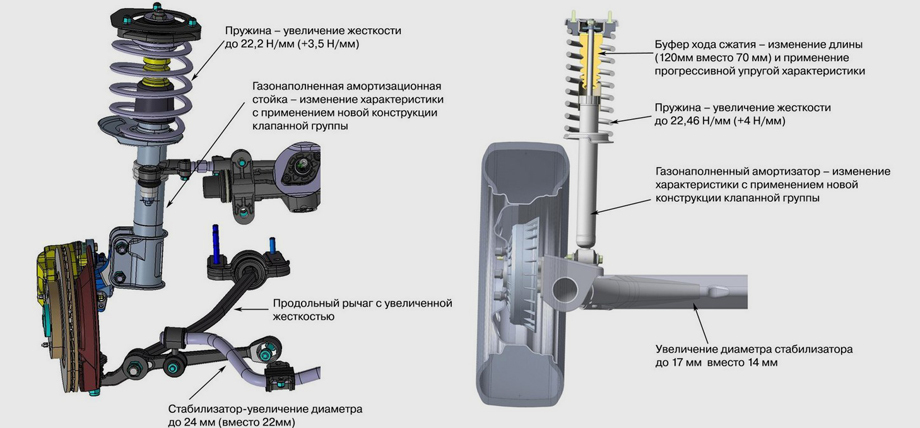 Пружина – увеличение жесткости до 22,2 Н/мм (+3,5 Н/мм)

Газонаполненная амортизационная стойка – изменение характеристики с применением новой конструкции клапанной группы

Продольный рычаг с увеличенной жесткостью

Стабилизатор-увеличение диаметра до 24 мм (вместо 22мм)

Буфер хода сжатия – изменение длины (120мм вместо 70 мм) и применение прогрессивной упругой характеристики

Пружина – увеличение жесткости до 22,46 Н/мм (+4 Н/мм)

Газонаполненный амортизатор – изменение характеристики с применением новой конструкции клапанной группы

Увеличение диаметра стабилизатора до 17 мм вместо 14 мм