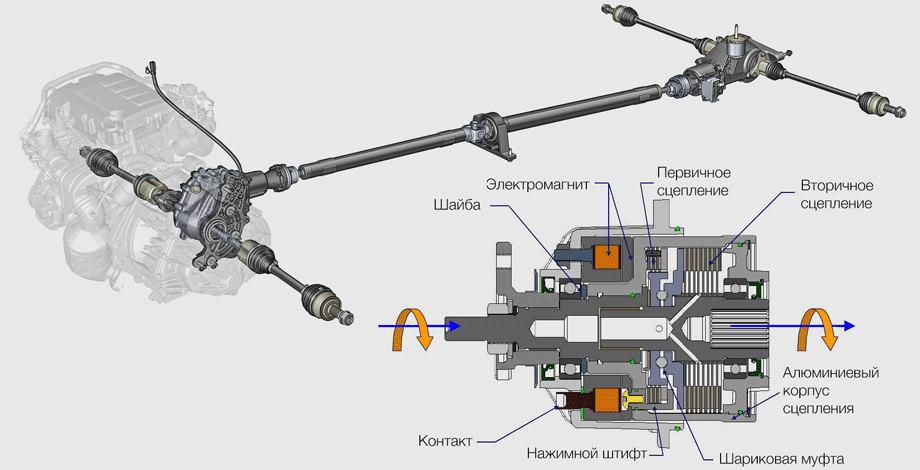 Электромагнит
Первичное сцепление
Вторичное сцепление
Шайба
Алюминиевый корпус сцепления
Контакт
Нажимной штифт
Шариковая муфта