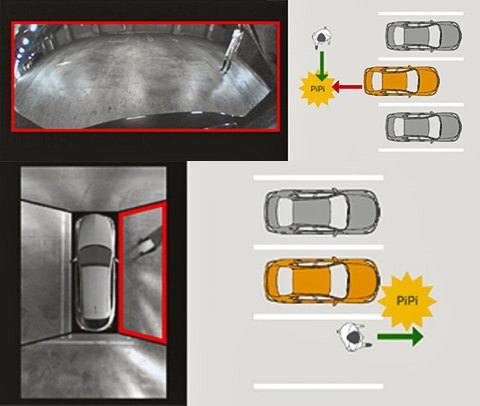 PiPi

PiPi